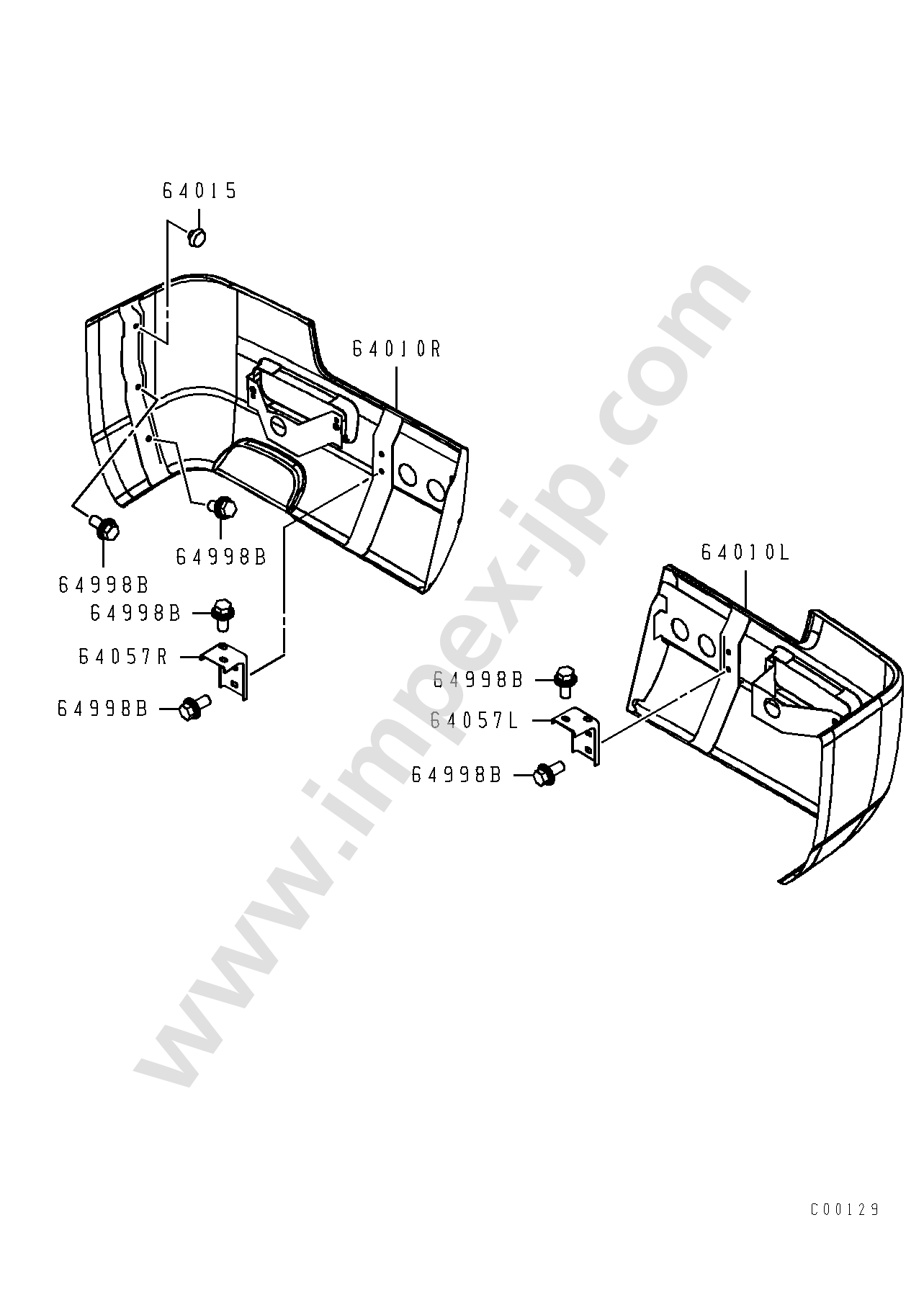 64015

64010R

64998B

64998B

64998B

64057R

64998B

64010L

64998B

64057L

64998B

www.impex-jp.com

C00129