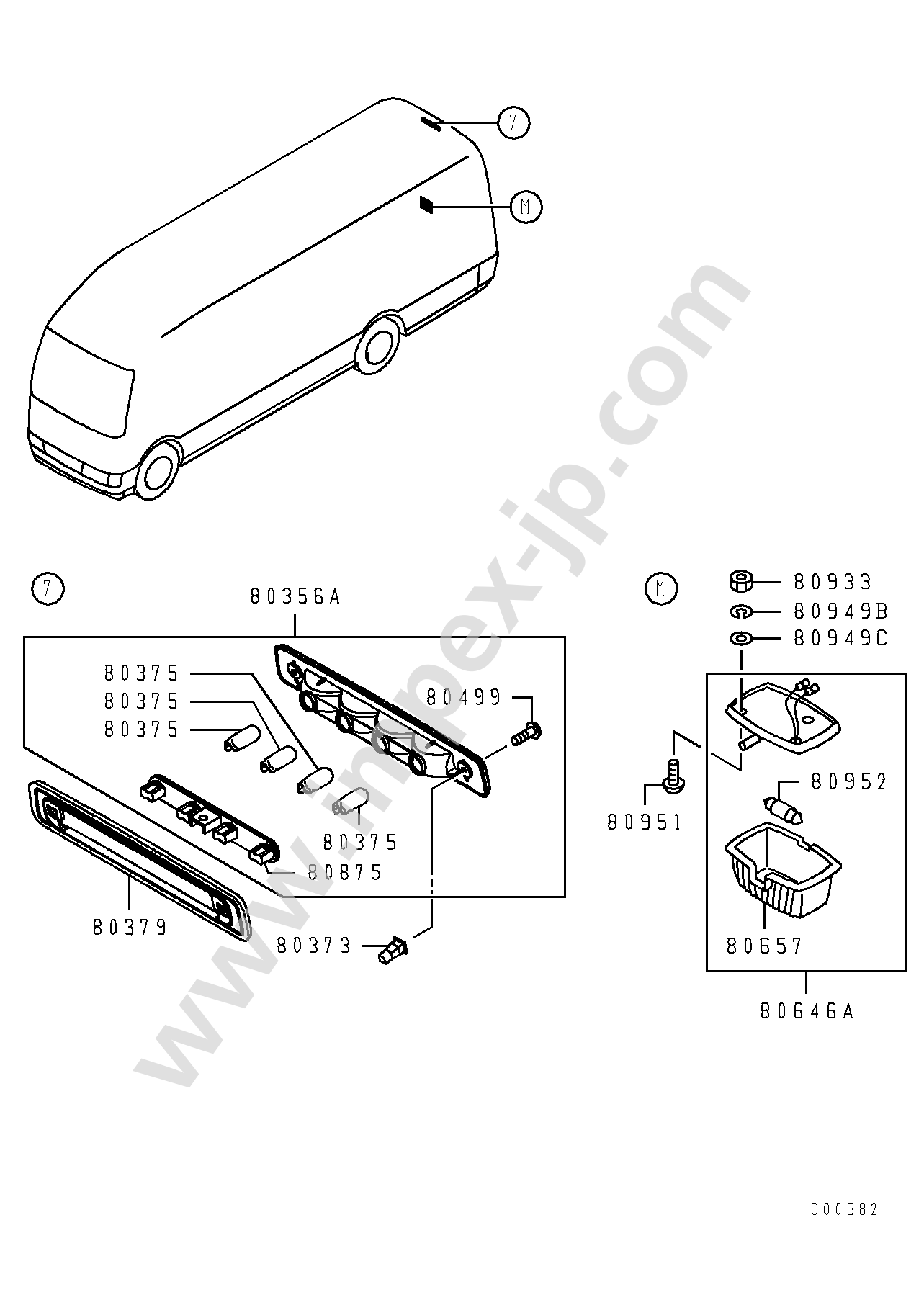 7

M

www.impex-jp.com

7

80356A

80375
80375
80375

80499

80375
80875

80379

80373

M

80933
80949B
80949C

80952

80951

80657

80646A

C00582