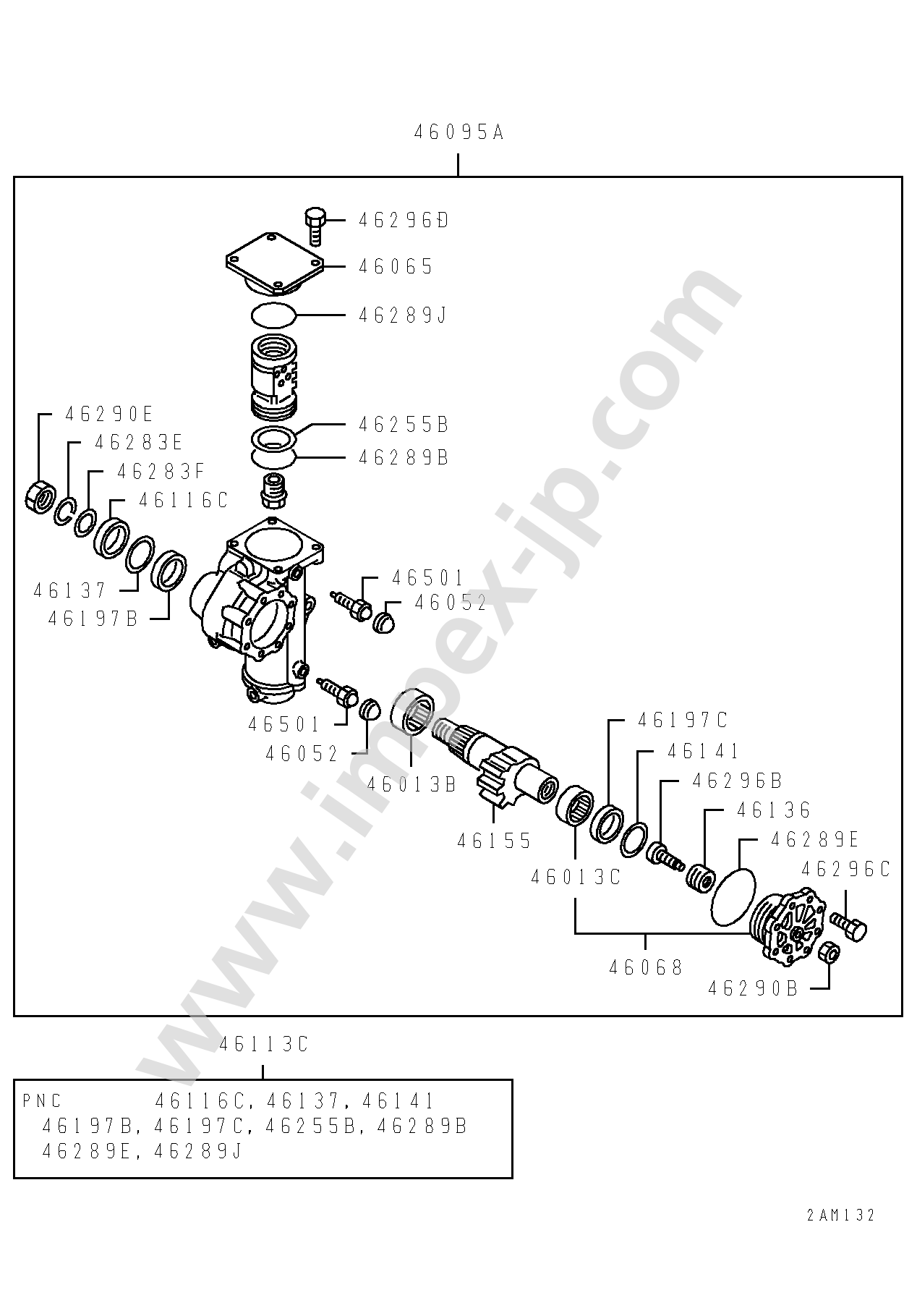 46095A

46296D
46065
46289J
46290E
46283E
46283F
46116C
46255B
46289B
46137
46197B
46501
46052
46501
46052
46013B
46155
46197C
46141
46296B
46136
46289E
46296C
46013C
46068
46290B

www.impex-jp.com

46113C

PNC 46116C, 46137, 46141
46197B, 46197C, 46255B, 46289B
46289E, 46289J

2AM132