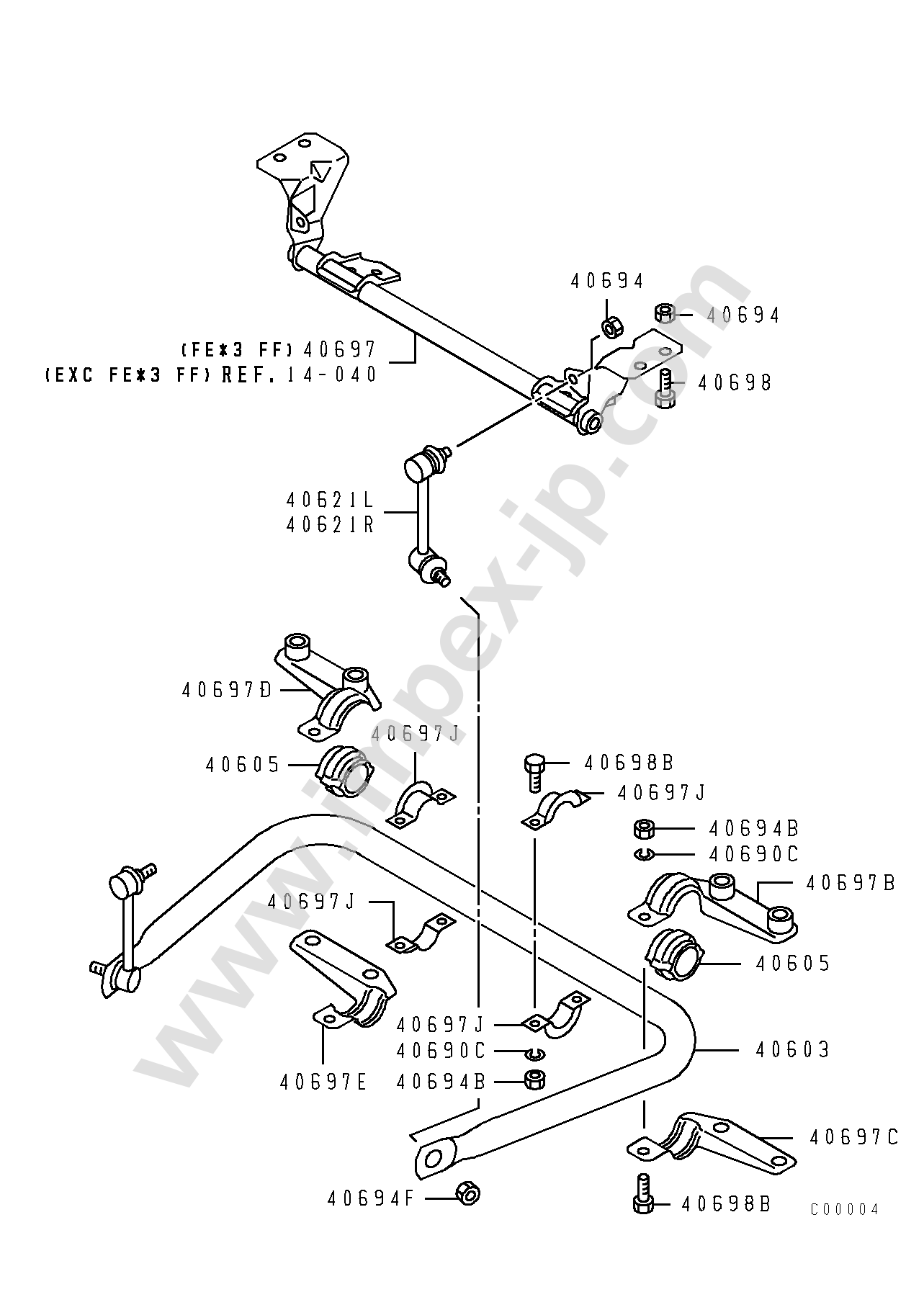 40694
40694
(FE*3 FF) 40697
(EXC FE*3 FF) REF. 14-040
40698
40621L
40621R
40697D
40697J
40605
40698B
40697J
40694B
40690C
40697B
40697J
40605
40697J
40690C
40694B
40697E
40603
40697C
40694F
40698B
C00004
www.impex-jp.com