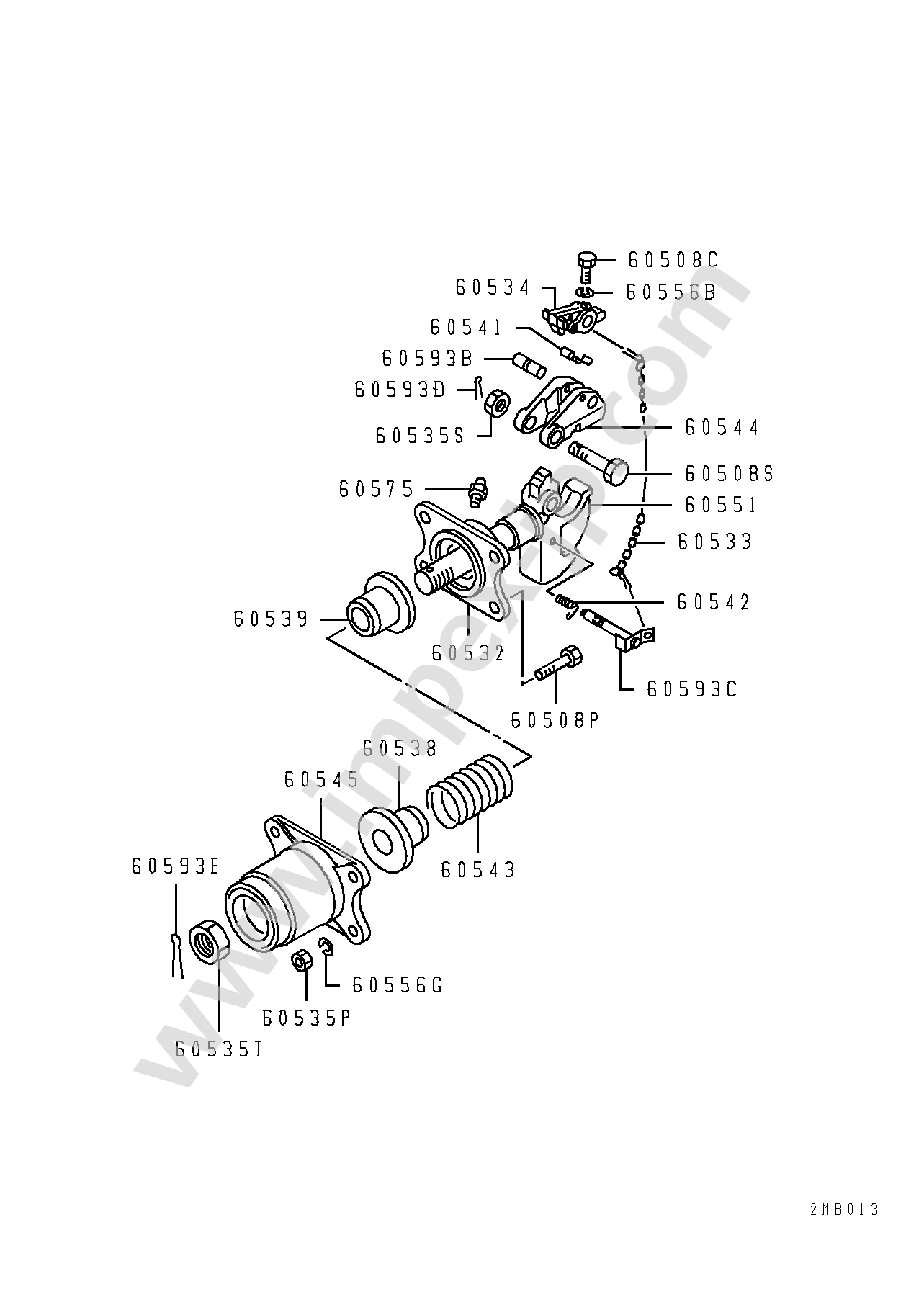 60508C
60534
60556B
60541
60593B
60593D
60535S
60544
60508S
60575
60551
60533
60542
60539
60532
60593C
60508P
60538
60545
60543
60593E
60556G
60535P
60535T
www.impex-jp.com
2MB013