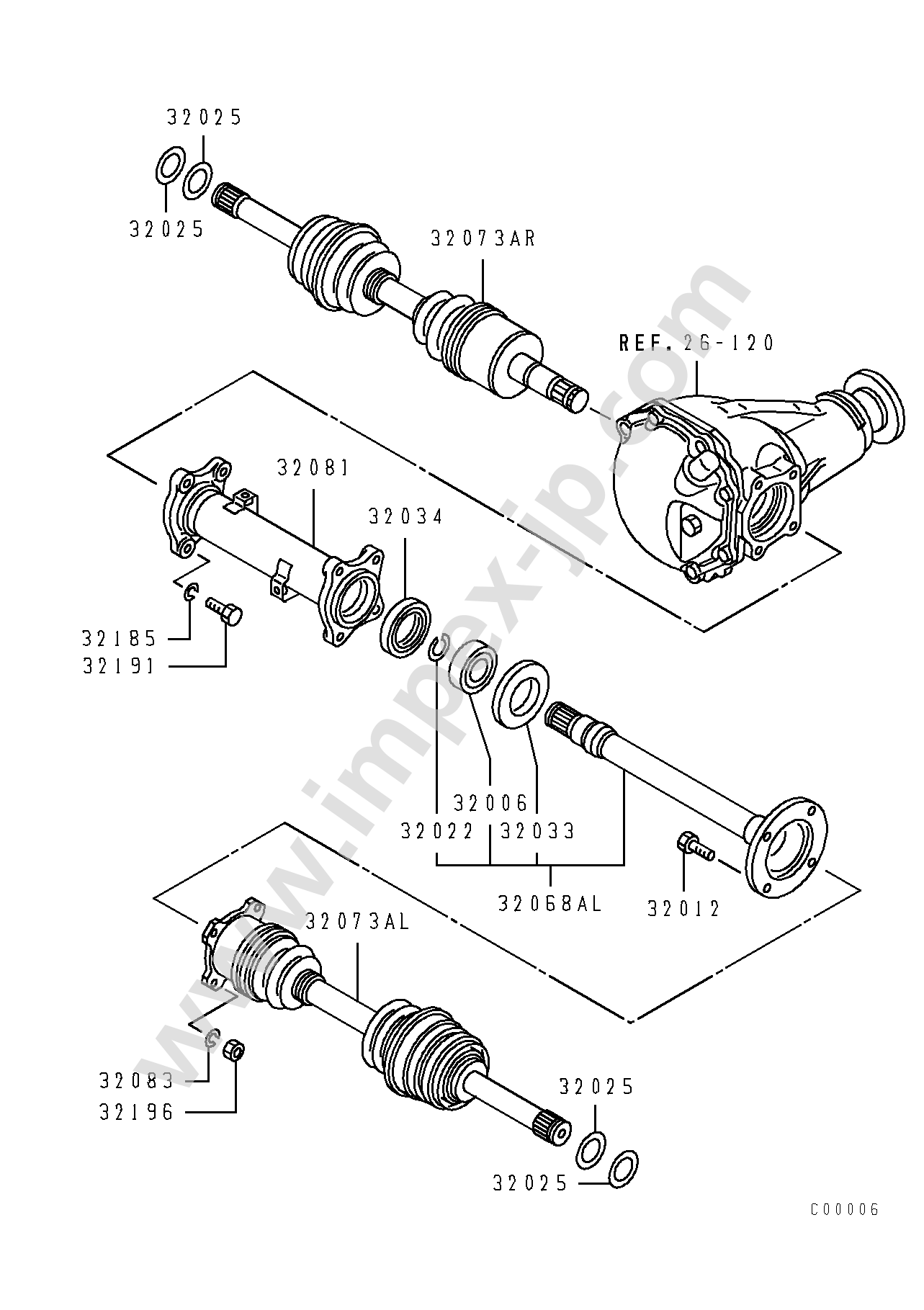 32025
32025
32073AR
REF. 26-120
32081
32034
32185
32191
32006
32022
32033
32068AL
32012
32073AL
32083
32196
32025
32025
C00006
www.impex-jp.com