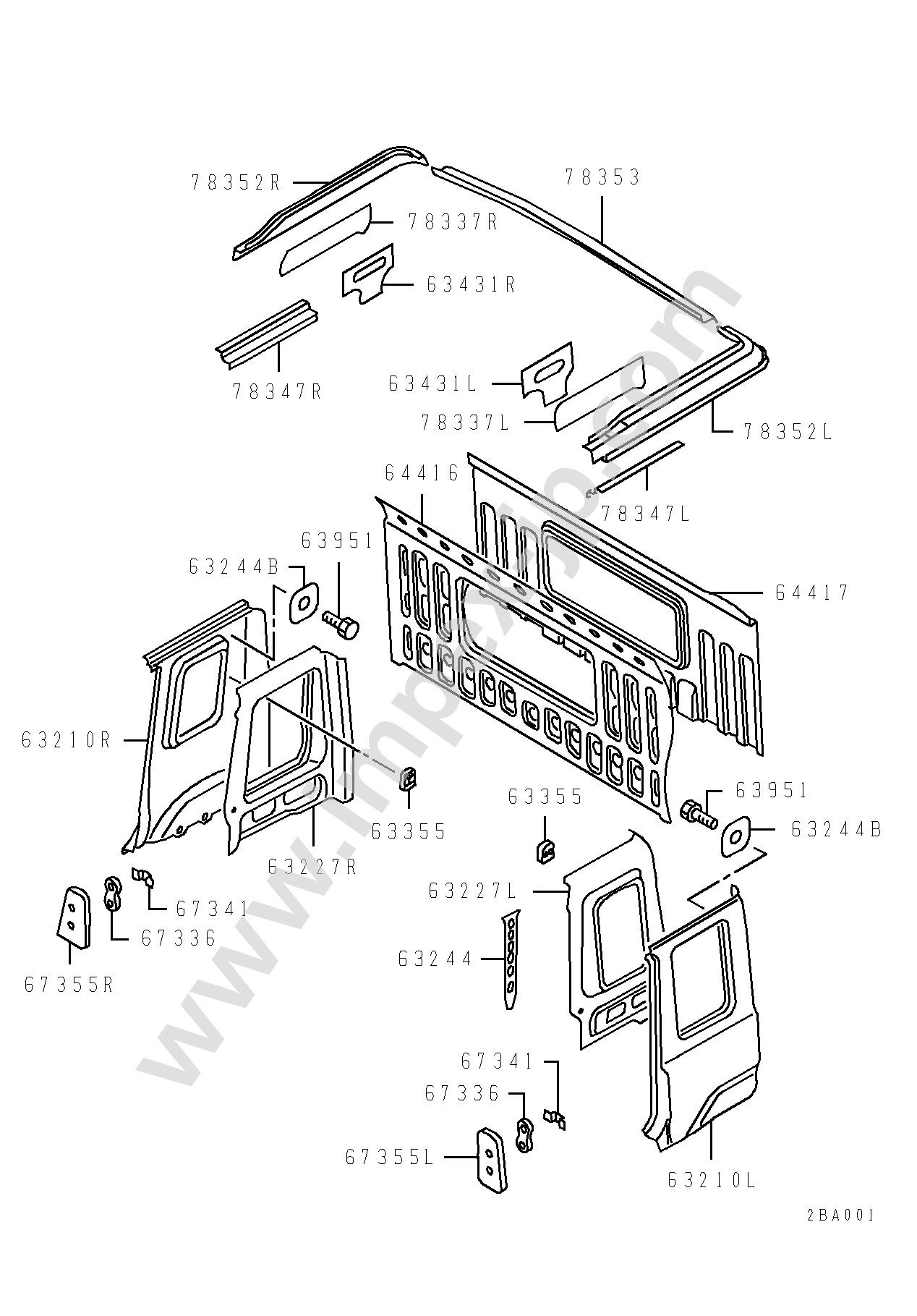 78352R
78353
78337R
63431R
78347R
63431L
78337L
78352L
64416
78347L
63951
63244B
64417
63210R
63355
63227R
63355
63951
63244B
67341
67336
67355R
63227L
63244
67341
67336
67355L
63210L
2BA001
www.impex-jp.com