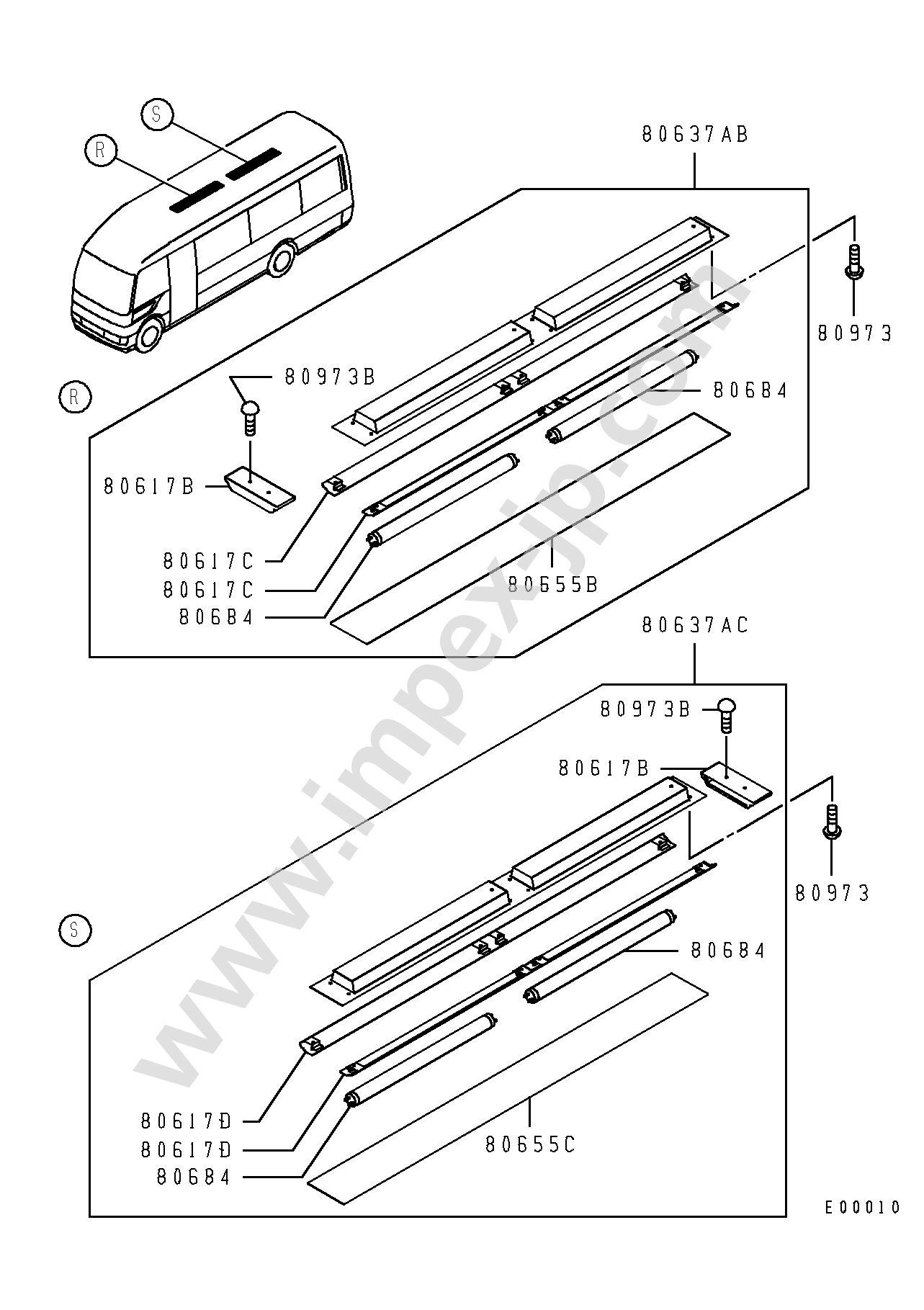 S

R

80637AB

80973

R

80973B

80684

80617B

80617C

80617C

80684

80655B

80637AC

80973B

80617B

80973

S

80684

80617D

80617D

80684

80655C

E00010

www.impex-jp.com