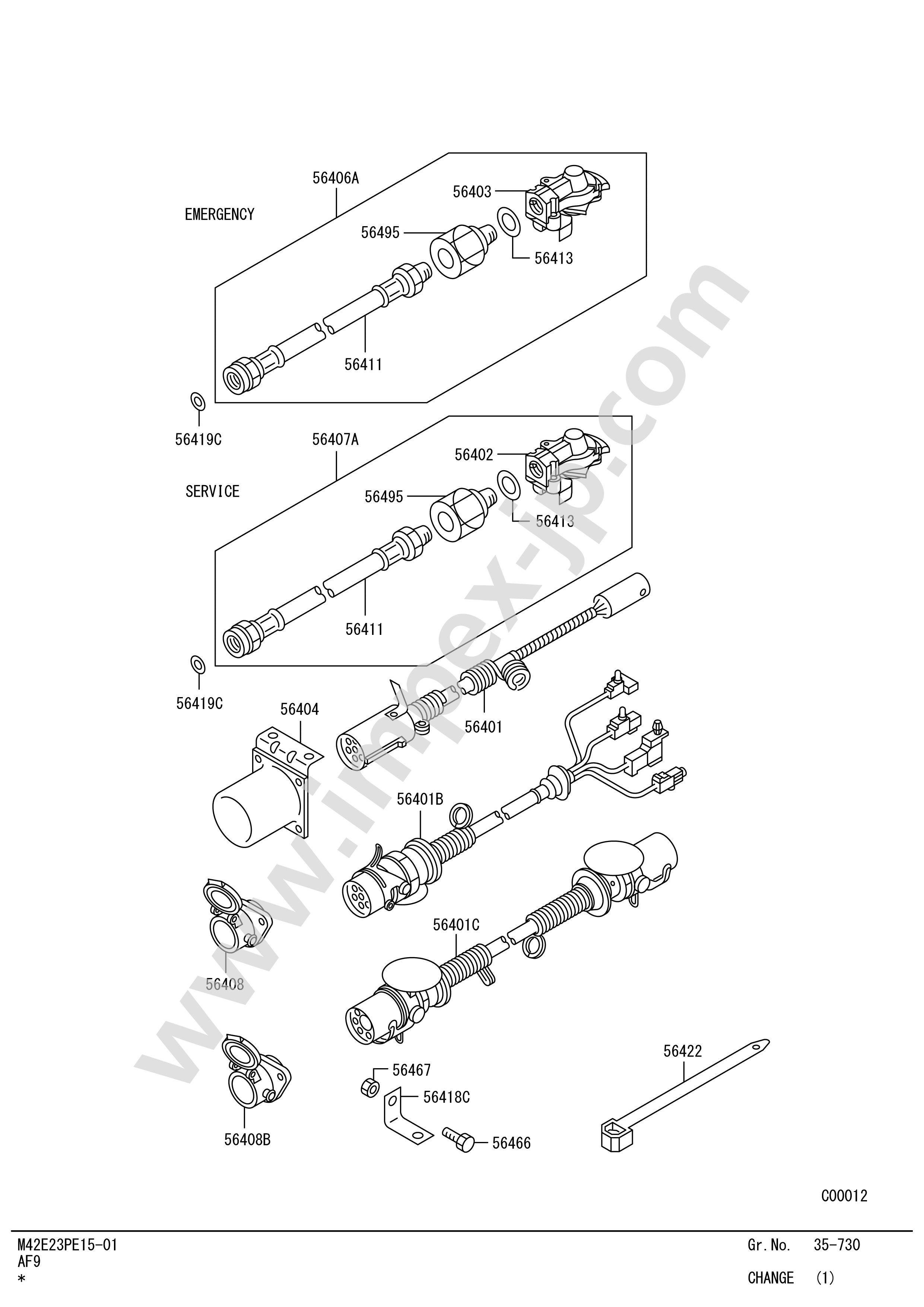 56406A
EMERGENCY
56403
56495
56413
56411
56419C
56407A
SERVICE
56402
56495
56413
56411
56419C
56404
56401
56401B
56408
56401C
56408B
56467
56418C
56466
56422
www.impex-jp.com
C00012

M42E23PE15-01
AF9
*
Gr.No. 35-730
CHANGE (1)