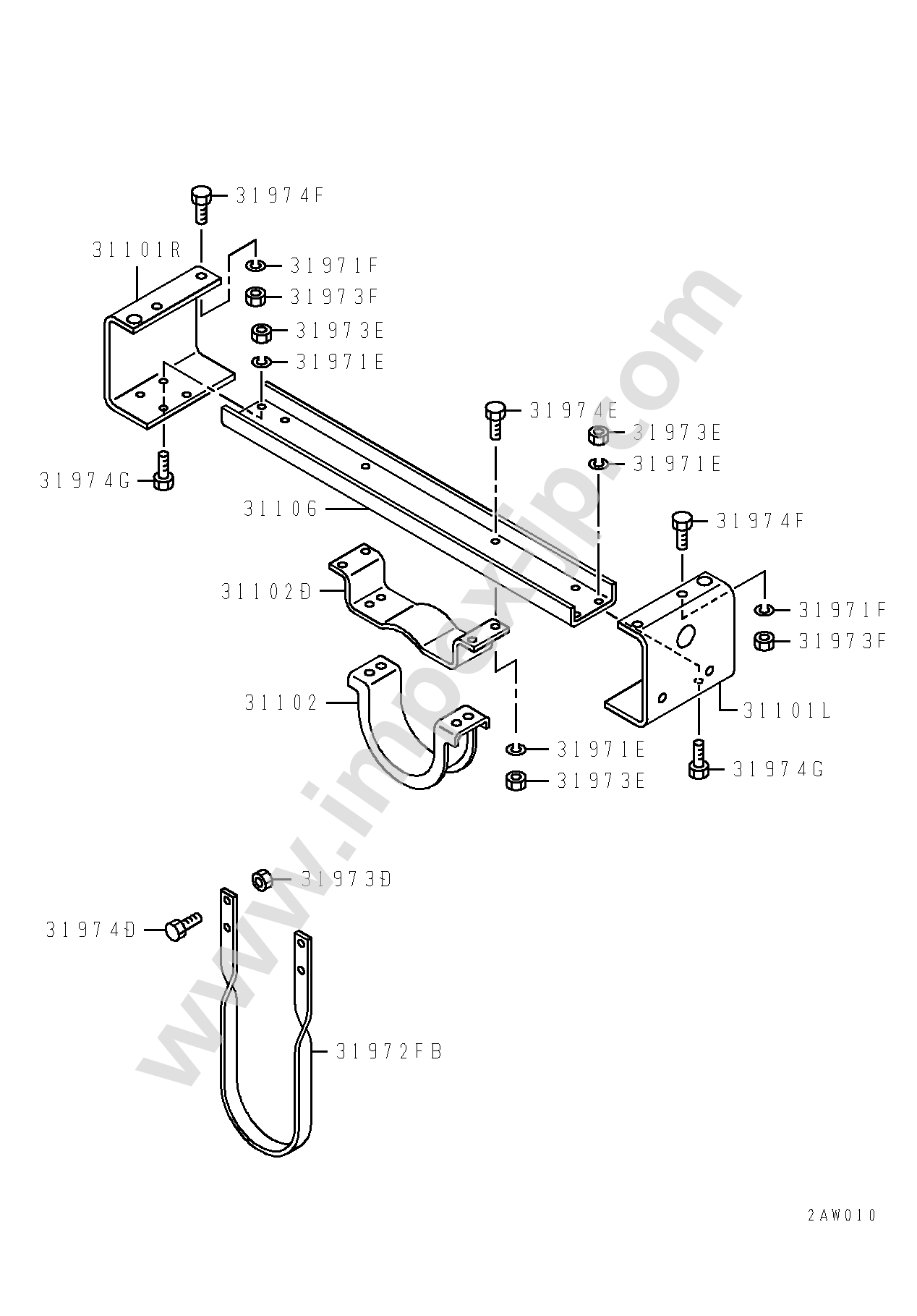 31974F
31101R
31971F
31973F
31973E
31971E
31974E
31973E
31971E
31974G
31106
31974F
31102D
31971F
31973F
31102
31101L
31971E
31973E
31974G
31973D
31974D
31972FB
www.impex-jp.com
2AW010