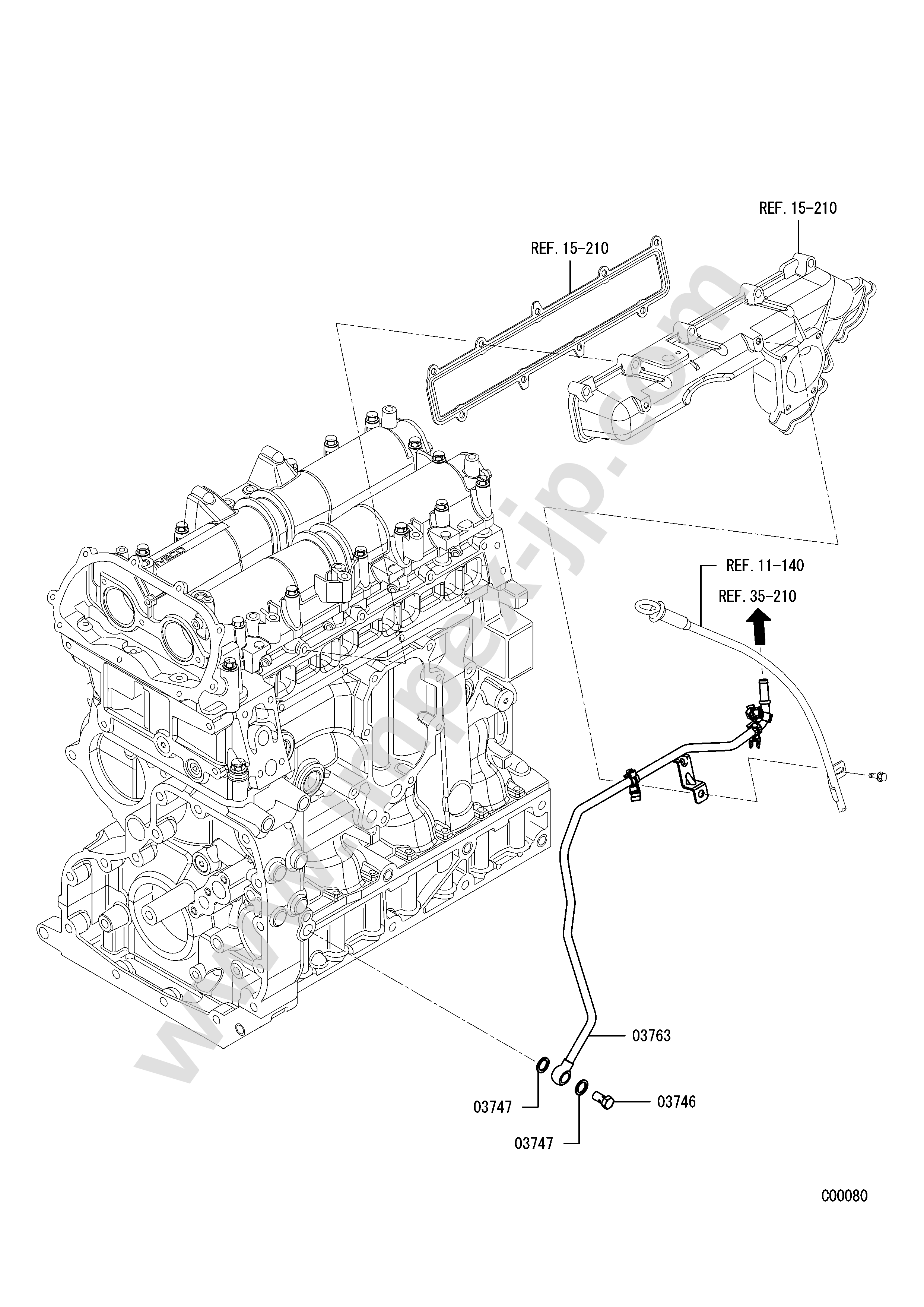 REF. 15-210

REF. 15-210

IVECO

www.impex-jp.com

REF. 11-140

REF. 35-210

03763

03747

03746

03747

C00080